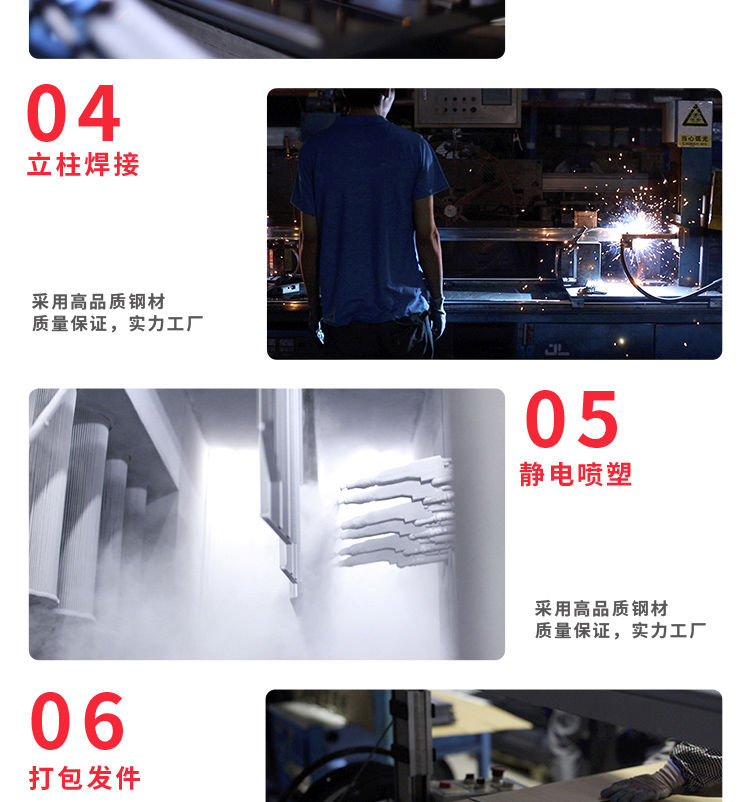 04
立柱焊接

采用高品质钢材
质量保证，实力工厂

当心弧光

05
静电喷塑

采用高品质钢材
质量保证，实力工厂

06
打包发件