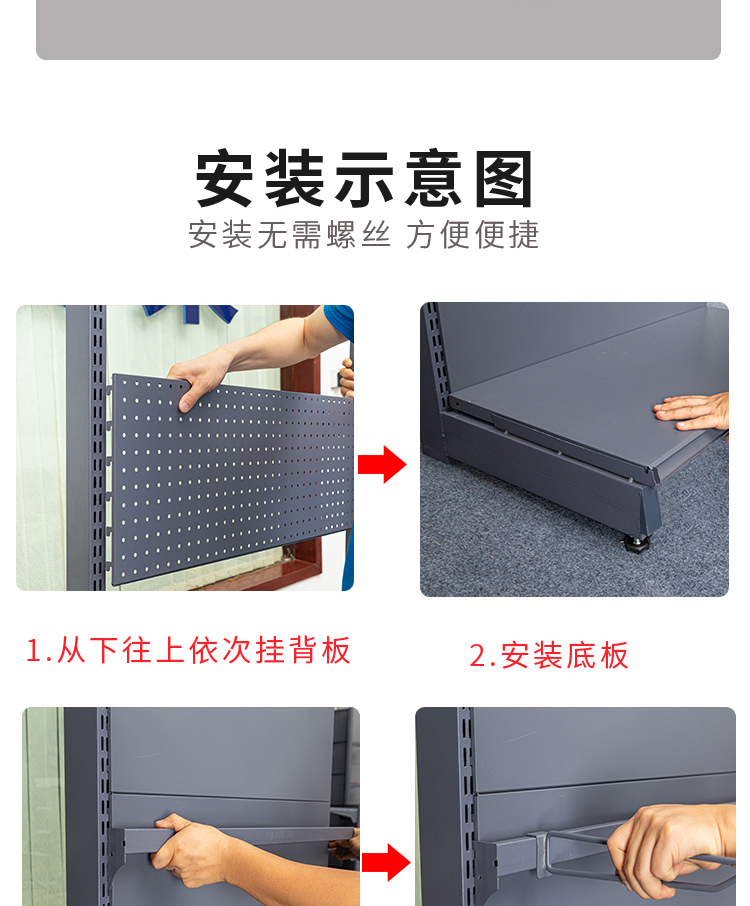 安装示意图

安装无需螺丝 方便便捷

1.从下往上依次挂背板

2.安装底板