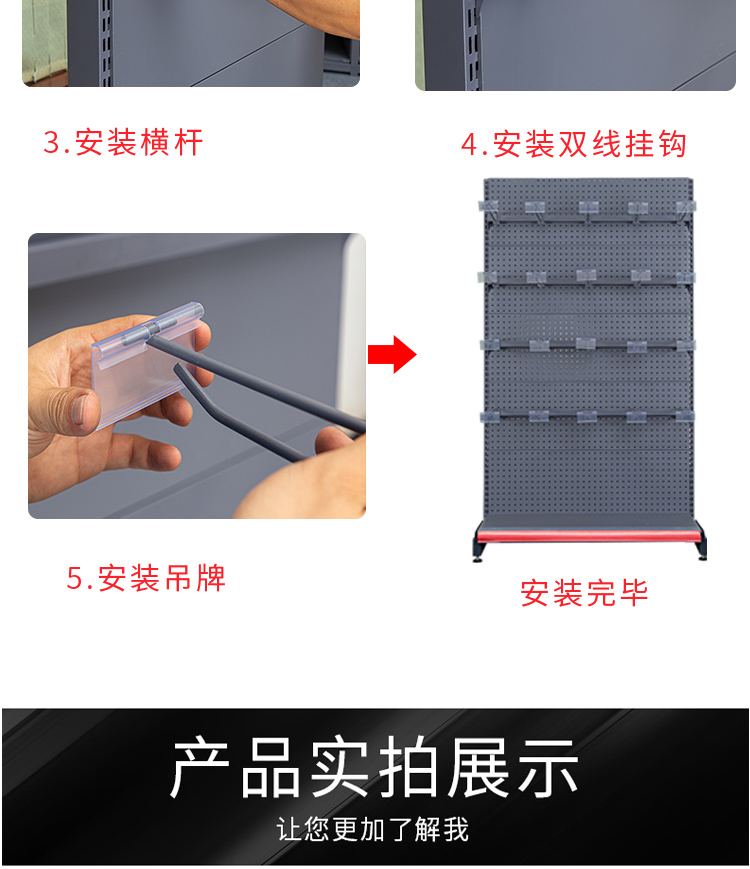 3.安装横杆

4.安装双线挂钩

5.安装吊牌

安装完毕

产品实拍展示

让您更加了解我