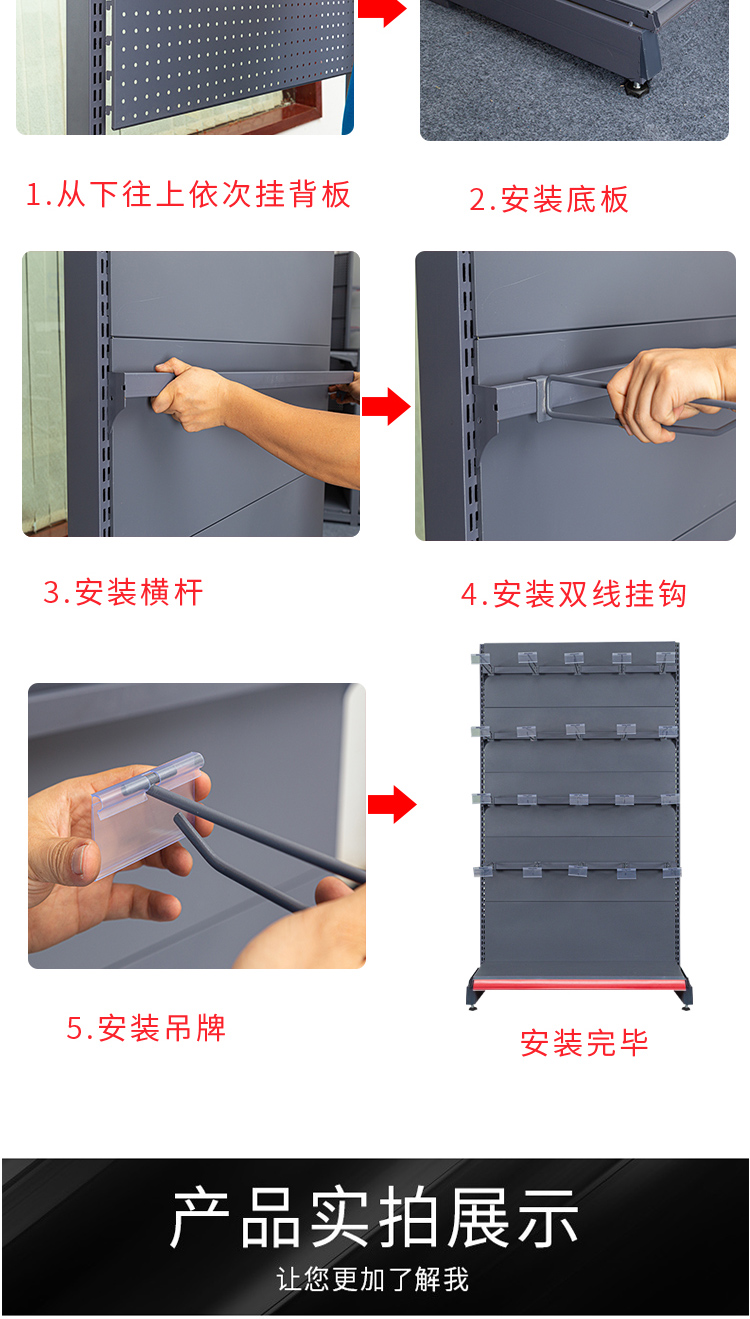 1.从下往上依次挂背板

2.安装底板

3.安装横杆

4.安装双线挂钩

5.安装吊牌

安装完毕

产品实拍展示

让您更加了解我