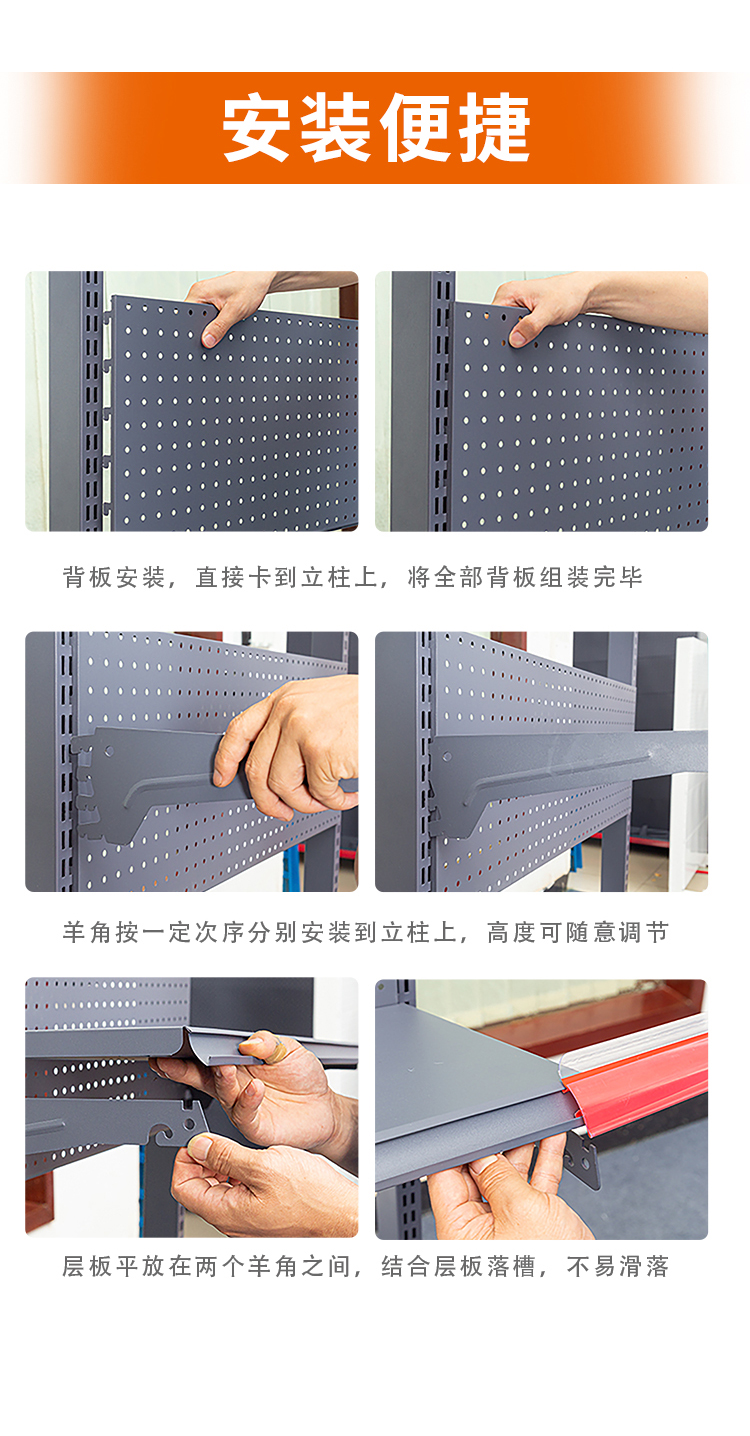 安装便捷

背板安装，直接卡到立柱上，将全部背板组装完毕

羊角按一定次序分别安装到立柱上，高度可随意调节

层板平放在两个羊角之间，结合层板落槽，不易滑落